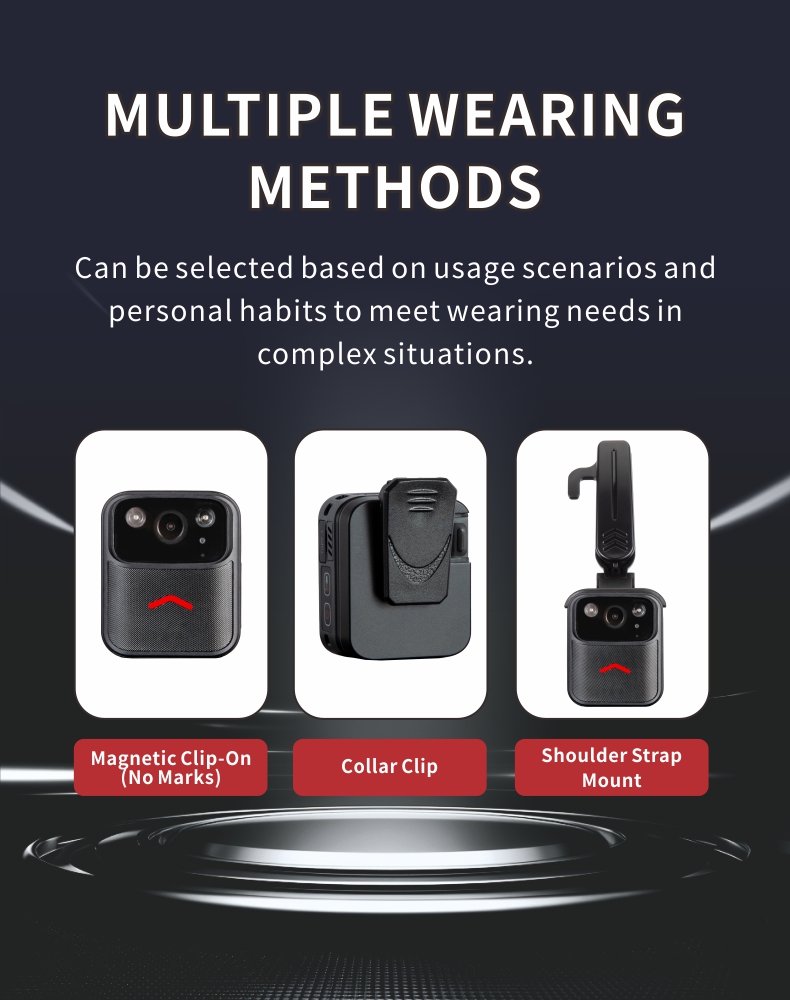 MULTIPLE WEARING METHODS

Can be selected based on usage scenarios and personal habits to meet wearing needs in complex situations.

Magnetic Clip-On (No Marks)

Collar Clip

Shoulder Strap Mount