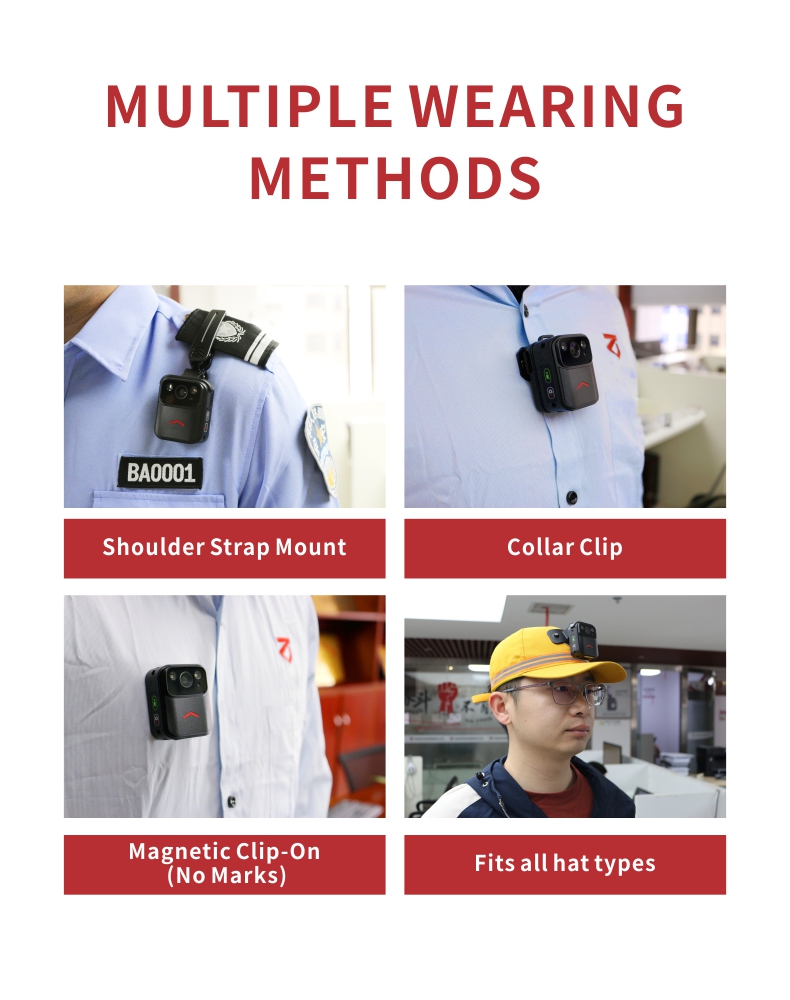 MULTIPLE WEARING METHODS

BA0001

Shoulder Strap Mount

Collar Clip

Magnetic Clip-On (No Marks)

Fits all hat types