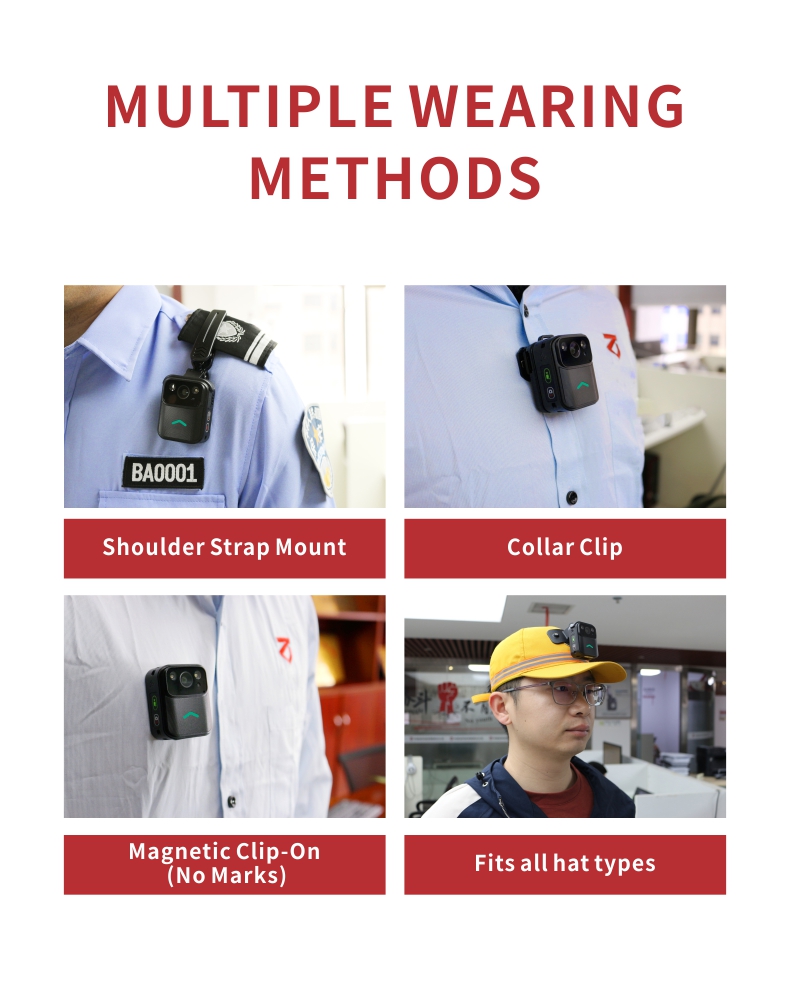 MULTIPLE WEARING METHODS

BA0001

Shoulder Strap Mount

Collar Clip

Magnetic Clip-On (No Marks)

Fits all hat types